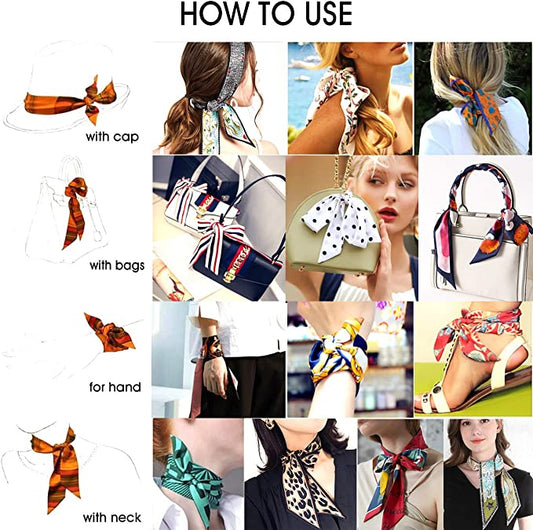 HOW TO USE

with cap

with bags

for hand

with neck